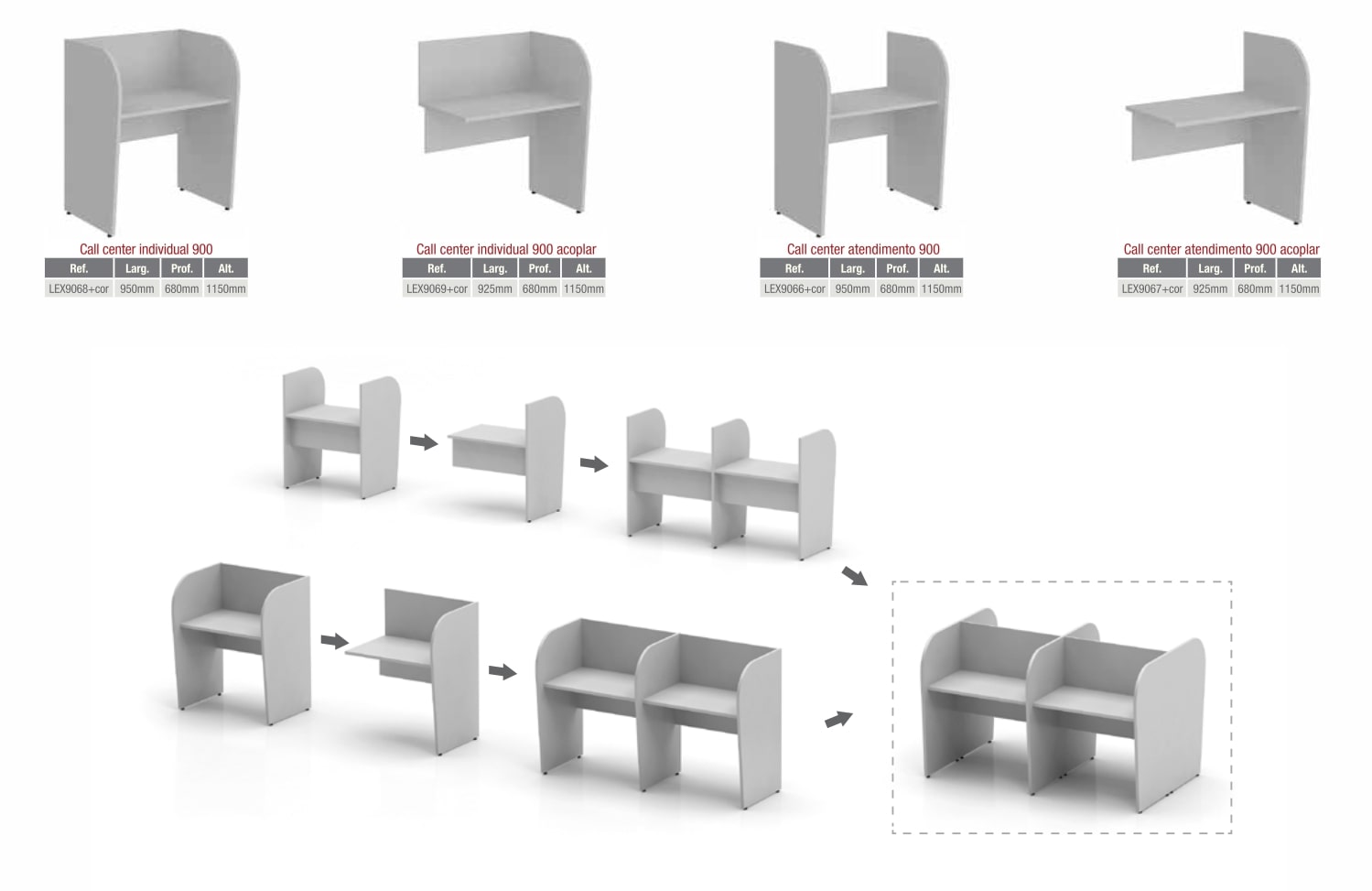 Call center individual 900

| Ref. | Larg. | Prof. | Alt. |
|---|---|---|---|
| LEX9068+cor | 950mm | 680mm | 1150mm |

Call center individual 900 acoplar

| Ref. | Larg. | Prof. | Alt. |
|---|---|---|---|
| LEX9069+cor | 925mm | 680mm | 1150mm |

Call center atendimento 900

| Ref. | Larg. | Prof. | Alt. |
|---|---|---|---|
| LEX9066+cor | 950mm | 680mm | 1150mm |

Call center atendimento 900 acoplar

| Ref. | Larg. | Prof. | Alt. |
|---|---|---|---|
| LEX9067+cor | 925mm | 680mm | 1150mm |